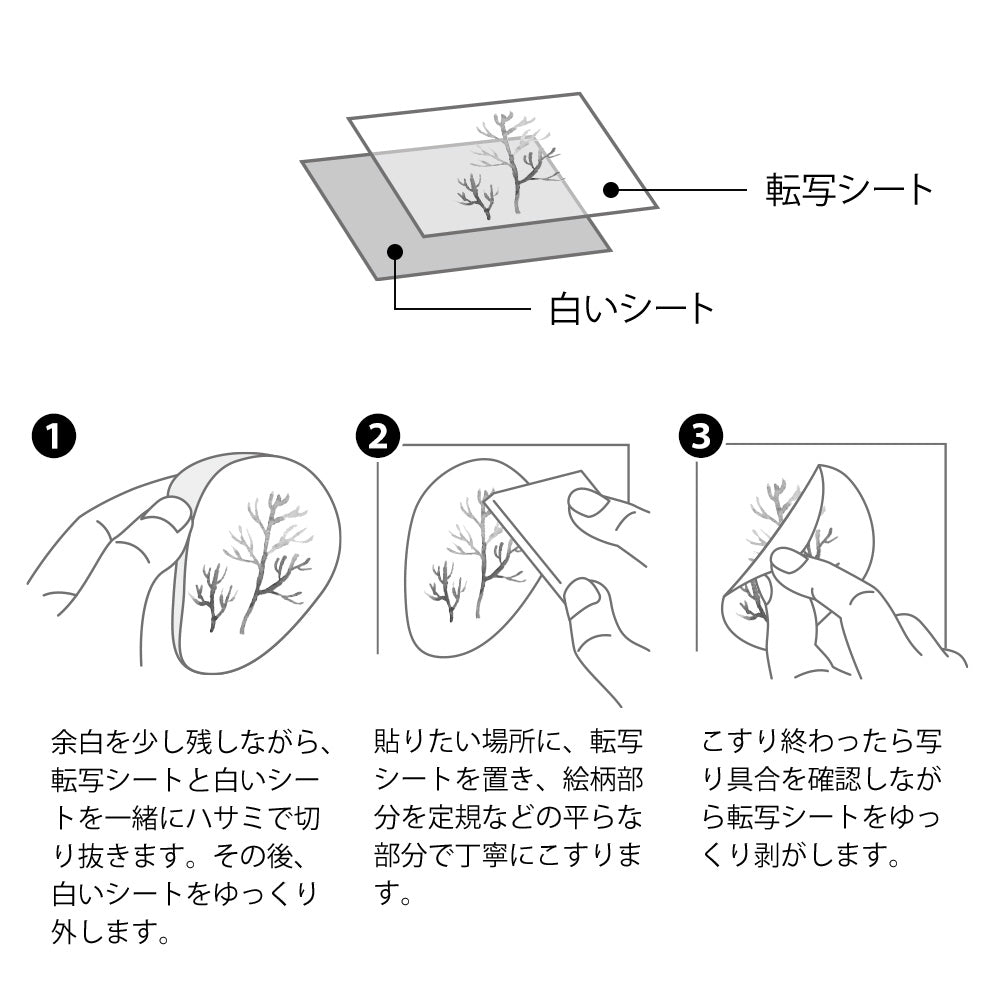 転写シート

白いシート

1

余白を少し残しながら、転写シートと白いシートを一緒にハサミで切り抜きます。その後、白いシートをゆっくり外します。

2

貼りたい場所に、転写シートを置き、絵柄部分を定規などの平らな部分で丁寧にこすります。

3

こすり終わったら写り具合を確認しながら転写シートをゆっくり剥がします。