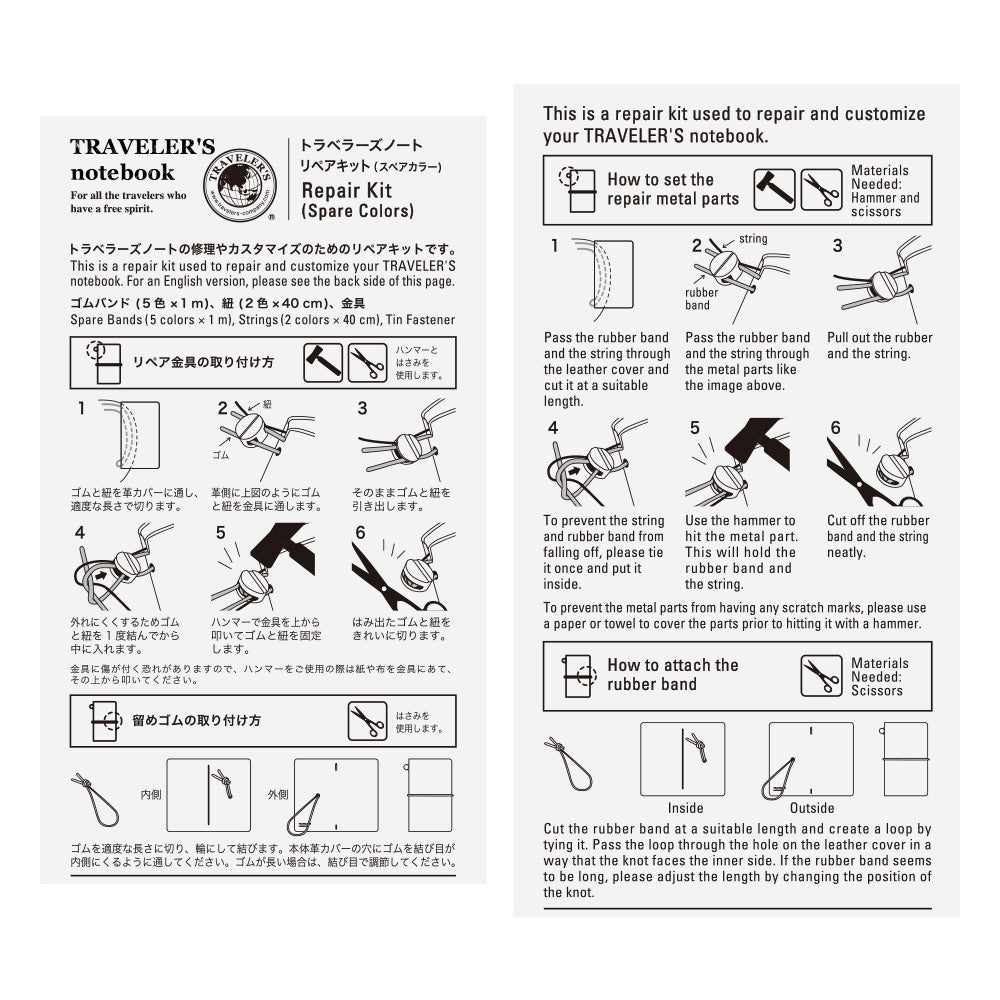 TRAVELER'S notebook

For all the travelers who have a free spirit.

TRAVELER'S www.travelers-company.com

トラベラーズノート
リペアキット（スペアカラー）
Repair Kit
(Spare Colors)

トラベラーズノートの修理やカスタマイズのためのリペアキットです。
This is a repair kit used to repair and customize your TRAVELER'S notebook. For an English version, please see the back side of this page.
ゴムバンド（5色×1 m）、紐（2色×40 cm）、金具
Spare Bands (5 colors × 1 m), Strings (2 colors × 40 cm), Tin Fastener

リペア金具の取り付け方

ハンマーとはさみを使用します。

1
ゴムと紐を革カバーに通し、適度な長さで切ります。

2 紐 ゴム
革側に上図のようにゴムと紐を金具に通します。

3
そのままゴムと紐を引き出します。

4
外れにくくするためゴムと紐を1度結んでから中に入れます。

5
ハンマーで金具を上から叩いてゴムと紐を固定します。

6
はみ出たゴムと紐をきれいに切ります。

金具に傷が付く恐れがありますので、ハンマーをご使用の際は紙や布を金具にあて、その上から叩いてください。

留めゴムの取り付け方

はさみを使用します。

内側 外側

ゴムを適度な長さに切り、輪にして結びます。本体革カバーの穴にゴムを結び目が内側にくるように通してください。ゴムが長い場合は、結び目で調節してください。

This is a repair kit used to repair and customize your TRAVELER'S notebook.

How to set the repair metal parts

Materials Needed: Hammer and scissors

1
Pass the rubber band and the string through the leather cover and cut it at a suitable length.

2 string rubber band
Pass the rubber band and the string through the metal parts like the image above.

3
Pull out the rubber and the string.

4
To prevent the string and rubber band from falling off, please tie it once and put it inside.

5
Use the hammer to hit the metal part. This will hold the rubber band and the string.

6
Cut off the rubber band and the string neatly.

To prevent the metal parts from having any scratch marks, please use a paper or towel to cover the parts prior to hitting it with a hammer.

How to attach the rubber band

Materials Needed: Scissors

Inside Outside

Cut the rubber band at a suitable length and create a loop by tying it. Pass the loop through the hole on the leather cover in a way that the knot faces the inner side. If the rubber band seems to be long, please adjust the length by changing the position of the knot.