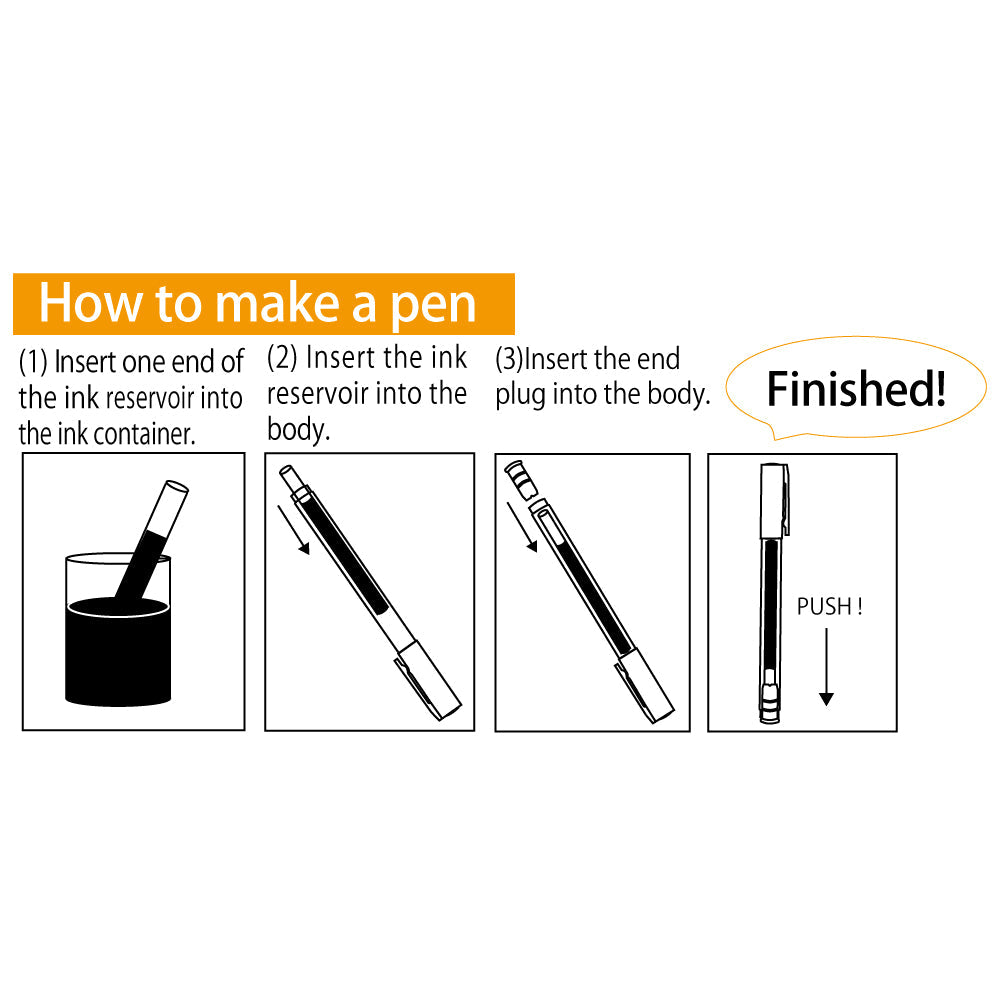 How to make a pen

(1) Insert one end of the ink reservoir into the ink container.

(2) Insert the ink reservoir into the body.

(3)Insert the end plug into the body.

Finished!

PUSH !