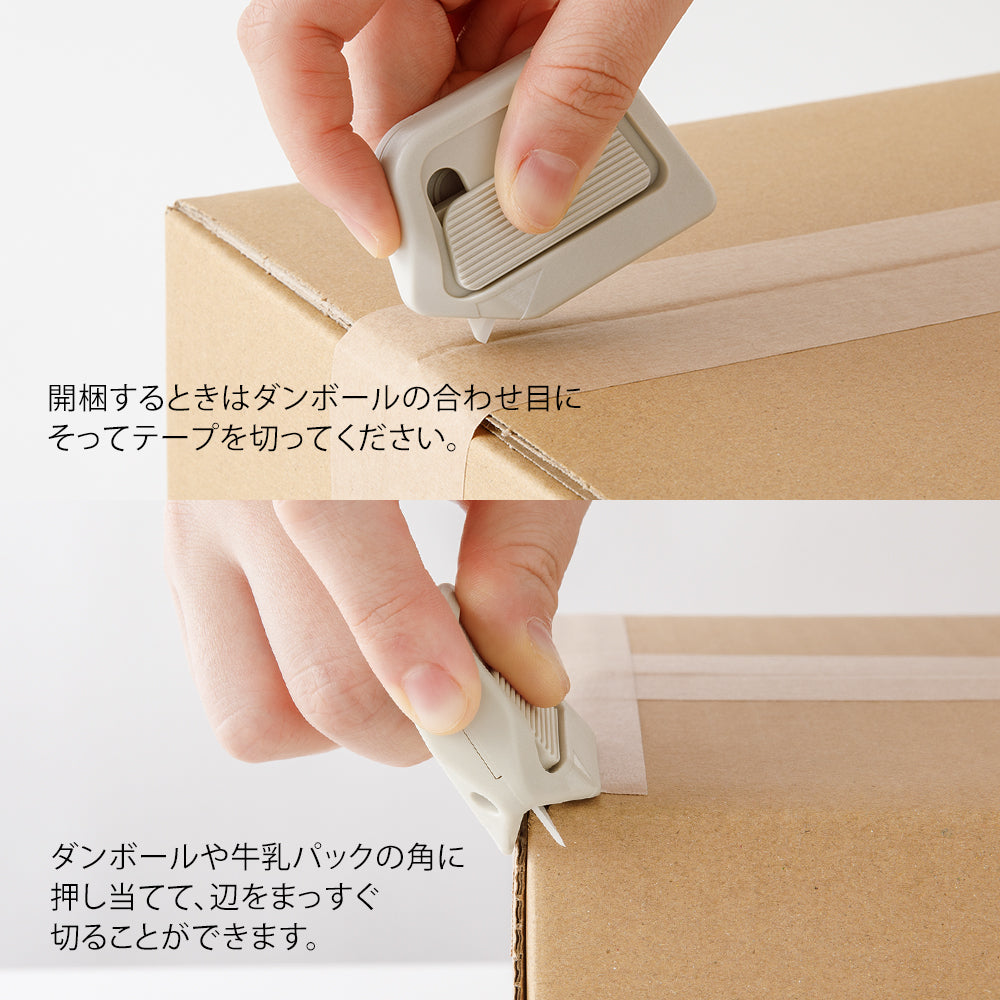 開梱するときはダンボールの合わせ目にそってテープを切ってください。

ダンボールや牛乳パックの角に押し当てて、辺をまっすぐ切ることができます。