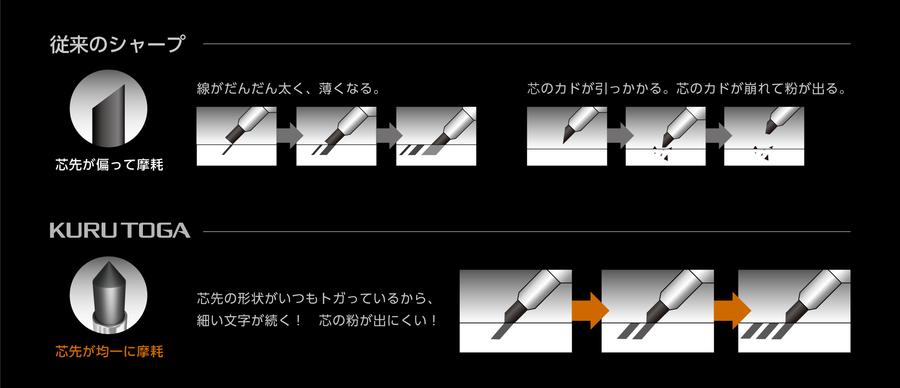 従来のシャープ

芯先が偏って摩耗

線がだんだん太く、薄くなる。

芯のカドが引っかかる。芯のカドが崩れて粉が出る。

KURU TOGA

芯先が均一に摩耗

芯先の形状がいつもトガっているから、細い文字が続く！　芯の粉が出にくい！