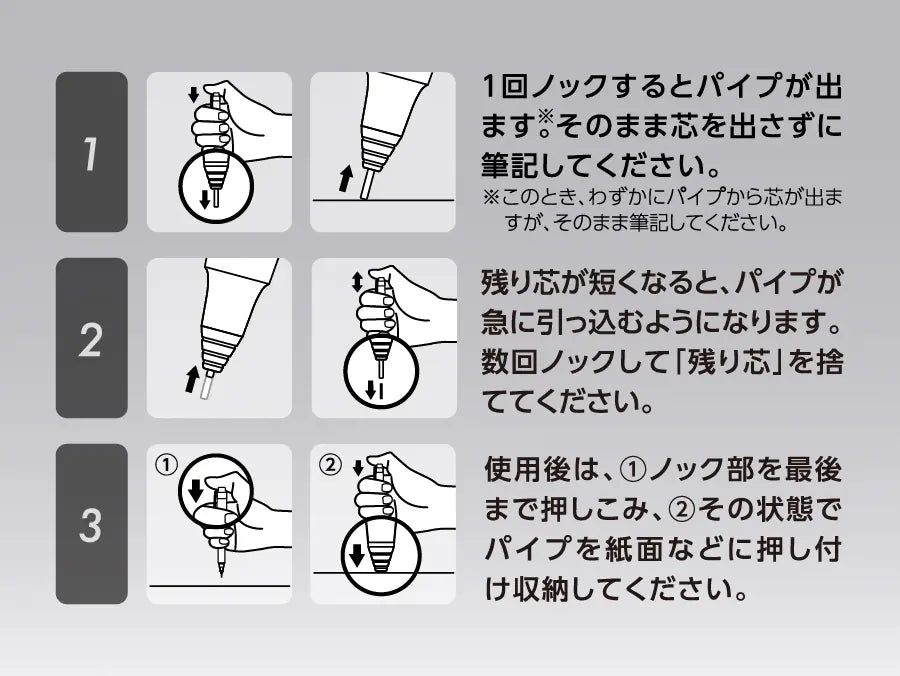 1

1回ノックするとパイプが出ます※。そのまま芯を出さずに筆記してください。
※このとき、わずかにパイプから芯が出ますが、そのまま筆記してください。

2

残り芯が短くなると、パイプが急に引っ込むようになります。数回ノックして「残り芯」を捨ててください。

3

①

②

使用後は、①ノック部を最後まで押しこみ、②その状態でパイプを紙面などに押し付け収納してください。