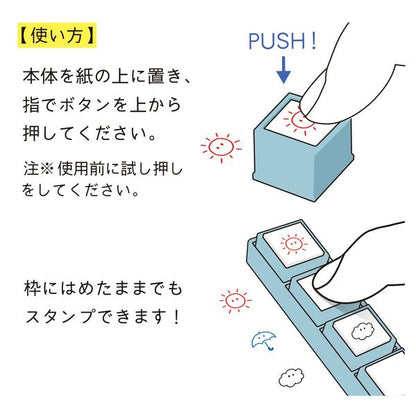 【使い方】

本体を紙の上に置き、指でボタンを上から押してください。

注※使用前に試し押しをしてください。

PUSH !

枠にはめたままでもスタンプできます！