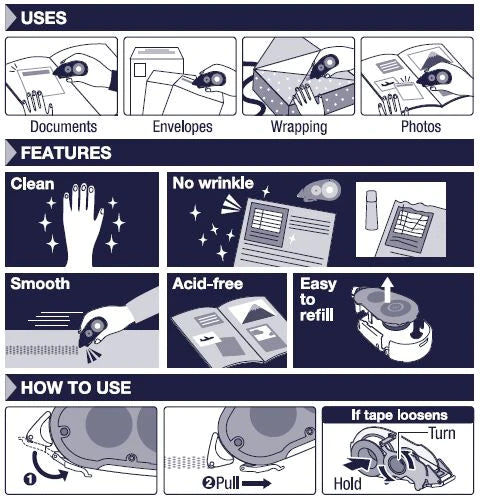 USES

Documents

Envelopes

Wrapping

Photos

FEATURES

Clean

No wrinkle

Smooth

Acid-free

Easy to refill

HOW TO USE

❶

❷Pull

If tape loosens

Turn

Hold