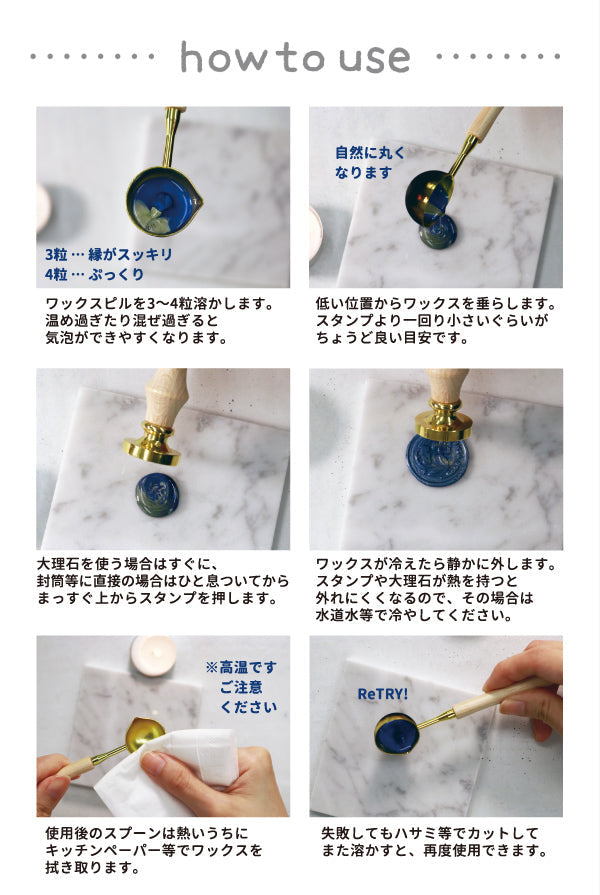 how to use

3粒 … 縁がスッキリ
4粒 … ぷっくり

ワックスピルを3〜4粒溶かします。
温め過ぎたり混ぜ過ぎると
気泡ができやすくなります。

自然に丸く
なります

低い位置からワックスを垂らします。
スタンプより一回り小さいぐらいが
ちょうど良い目安です。

大理石を使う場合はすぐに、
封筒等に直接の場合はひと息ついてから
まっすぐ上からスタンプを押します。

ワックスが冷えたら静かに外します。
スタンプや大理石が熱を持つと
外れにくくなるので、その場合は
水道水等で冷やしてください。

※高温です
ご注意
ください

使用後のスプーンは熱いうちに
キッチンペーパー等でワックスを
拭き取ります。

ReTRY!

失敗してもハサミ等でカットして
また溶かすと、再度使用できます。